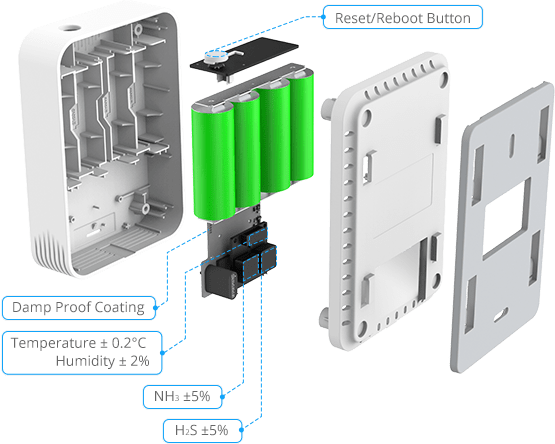 Reset/Reboot Button

Damp Proof Coating

Temperature ± 0.2°C
Humidity ± 2%

$NH_3$ ±5%

$H_2S$ ±5%